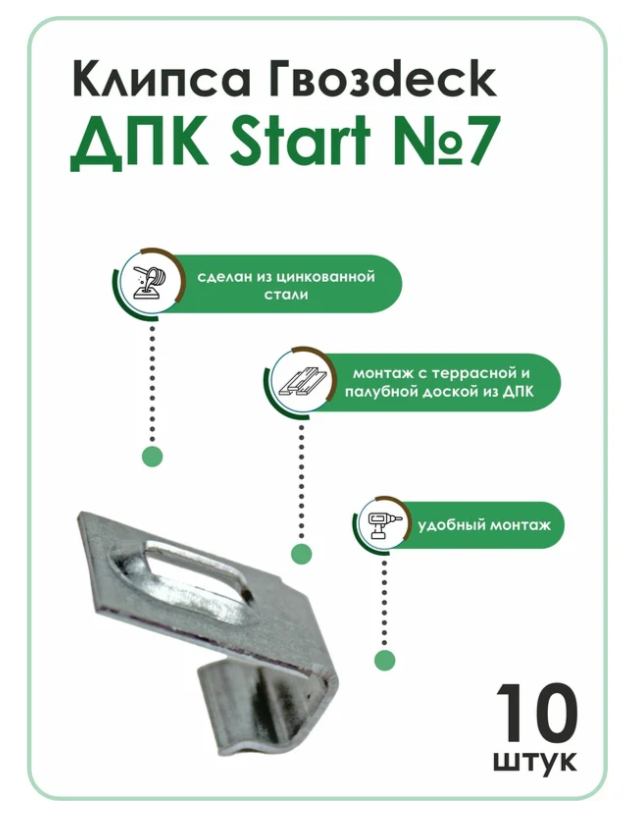 Клипса Гвозdeck
ДПК Start №7

сделан из цинкованной стали

монтаж с террасной и палубной доской из ДПК

удобный монтаж

10
штук